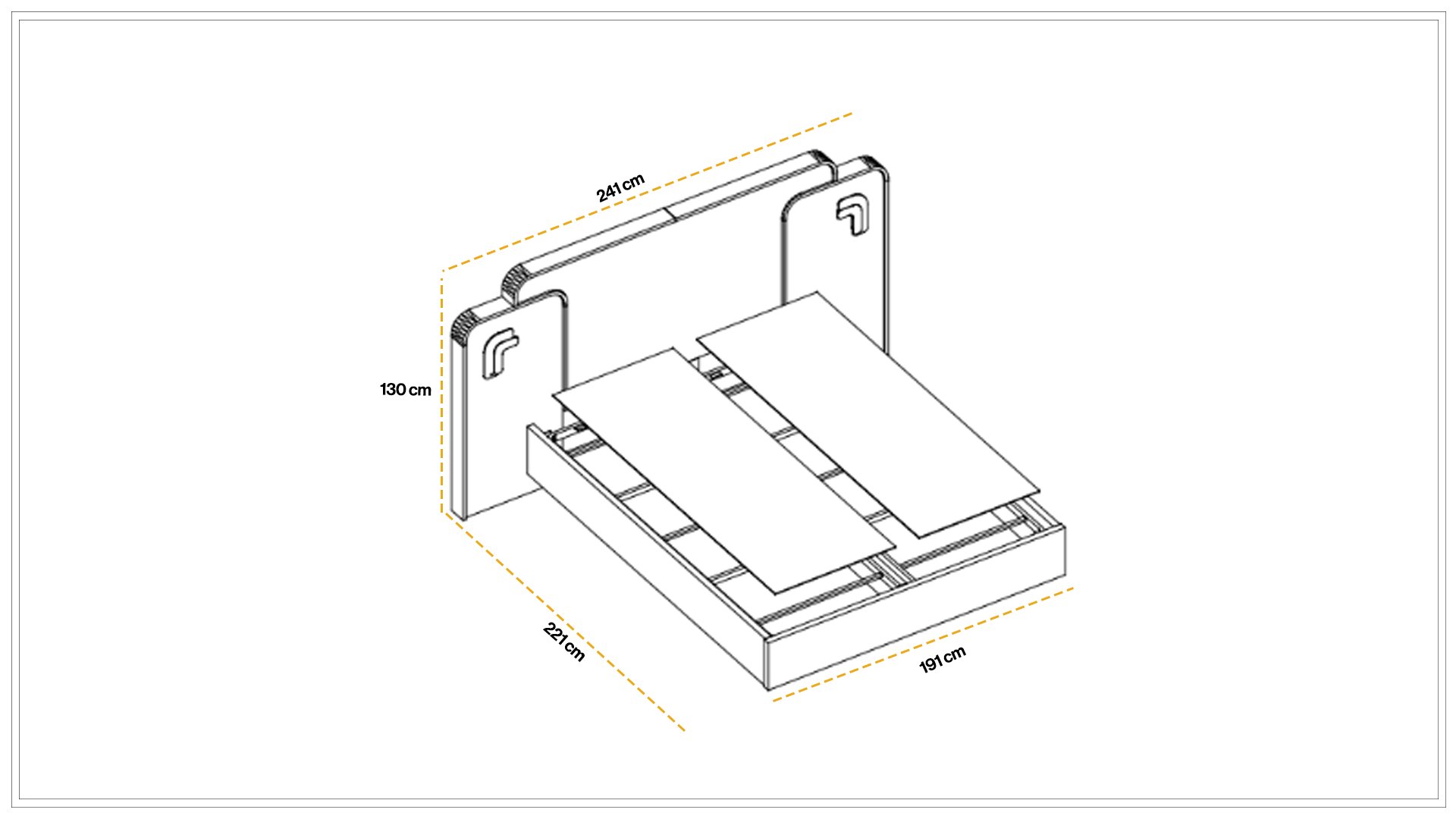 241 cm

130 cm

221 cm

191 cm